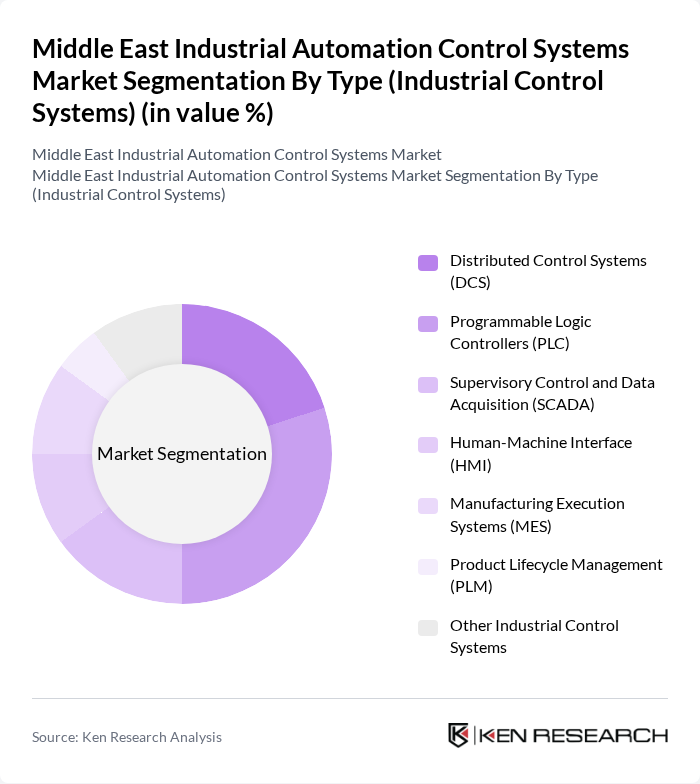 Middle East Industrial Automation Control Systems Market Segmentation By Type (Industrial Control Systems) (in value %)

Middle East Industrial Automation Control Systems Market
Middle East Industrial Automation Control Systems Market Segmentation By Type (Industrial Control Systems)

Market Segmentation

Distributed Control Systems (DCS)

Programmable Logic Controllers (PLC)

Supervisory Control and Data Acquisition (SCADA)

Human-Machine Interface (HMI)

Manufacturing Execution Systems (MES)

Product Lifecycle Management (PLM)

Other Industrial Control Systems

Source: Ken Research Analysis

KEN RESEARCH