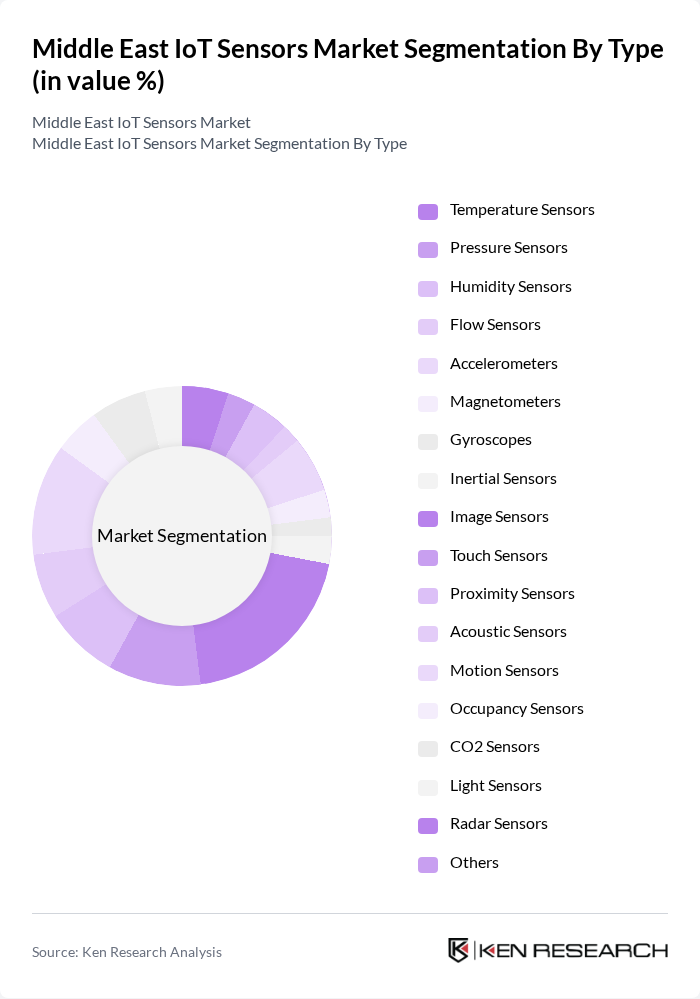 Middle East IoT Sensors Market Segmentation By Type (in value %)

Middle East IoT Sensors Market
Middle East IoT Sensors Market Segmentation By Type

Market Segmentation

Temperature Sensors
Pressure Sensors
Humidity Sensors
Flow Sensors
Accelerometers
Magnetometers
Gyroscopes
Inertial Sensors
Image Sensors
Touch Sensors
Proximity Sensors
Acoustic Sensors
Motion Sensors
Occupancy Sensors
CO2 Sensors
Light Sensors
Radar Sensors
Others

Source: Ken Research Analysis

KEN RESEARCH