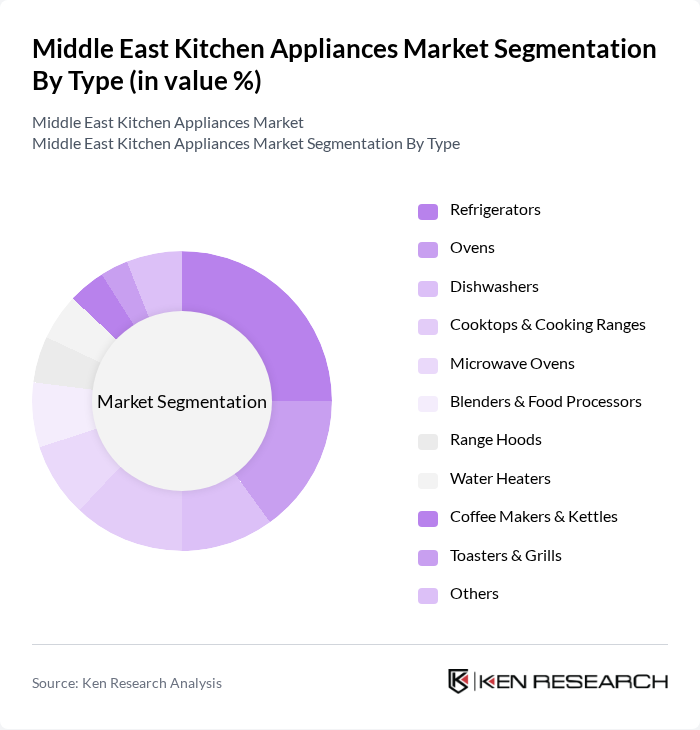 Middle East Kitchen Appliances Market Segmentation By Type (in value %)

Middle East Kitchen Appliances Market
Middle East Kitchen Appliances Market Segmentation By Type

Market Segmentation

Refrigerators
Ovens
Dishwashers
Cooktops & Cooking Ranges
Microwave Ovens
Blenders & Food Processors
Range Hoods
Water Heaters
Coffee Makers & Kettles
Toasters & Grills
Others

Source: Ken Research Analysis

KEN RESEARCH