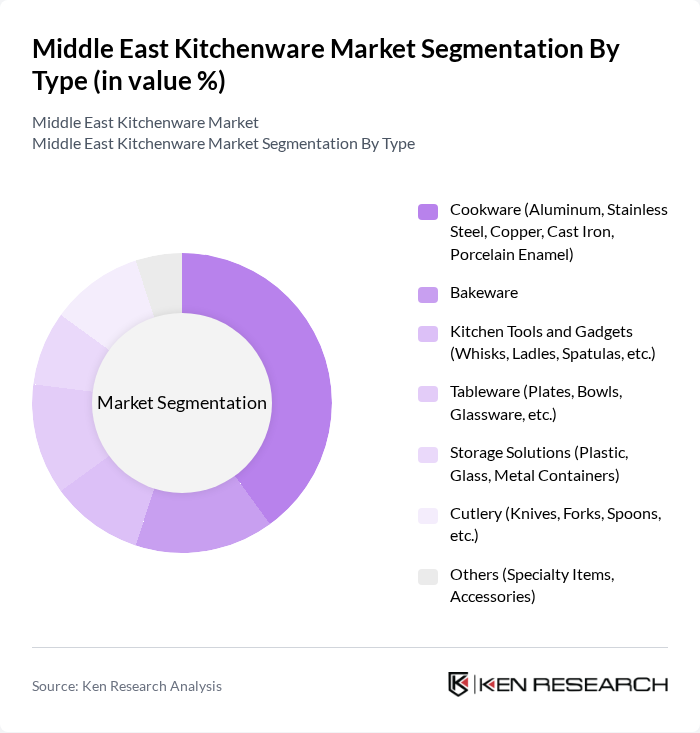 Middle East Kitchenware Market Segmentation By Type (in value %)

Middle East Kitchenware Market
Middle East Kitchenware Market Segmentation By Type

Market Segmentation

Cookware (Aluminum, Stainless Steel, Copper, Cast Iron, Porcelain Enamel)

Bakeware

Kitchen Tools and Gadgets (Whisks, Ladles, Spatulas, etc.)

Tableware (Plates, Bowls, Glassware, etc.)

Storage Solutions (Plastic, Glass, Metal Containers)

Cutlery (Knives, Forks, Spoons, etc.)

Others (Specialty Items, Accessories)

Source: Ken Research Analysis

KEN RESEARCH