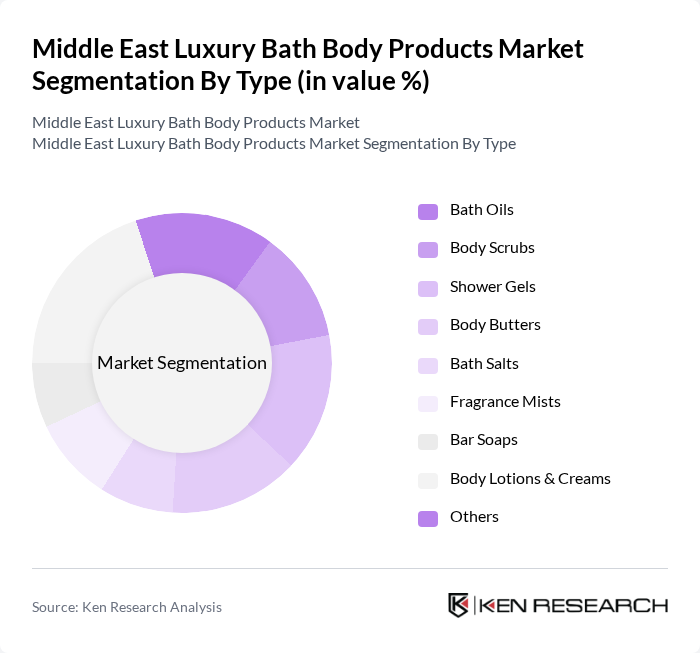 Middle East Luxury Bath Body Products Market Segmentation By Type (in value %)

Middle East Luxury Bath Body Products Market
Middle East Luxury Bath Body Products Market Segmentation By Type

Market Segmentation

Bath Oils
Body Scrubs
Shower Gels
Body Butters
Bath Salts
Fragrance Mists
Bar Soaps
Body Lotions & Creams
Others

Source: Ken Research Analysis

KEN RESEARCH