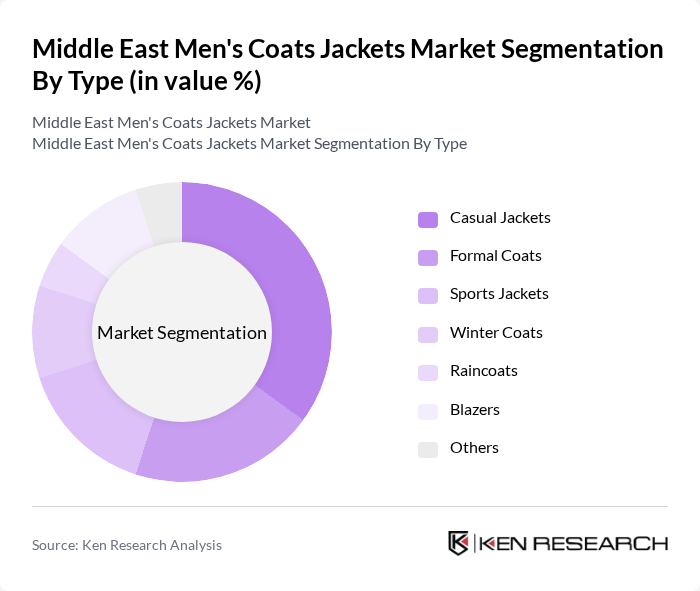 Middle East Men's Coats Jackets Market Segmentation By Type (in value %)

Middle East Men's Coats Jackets Market
Middle East Men's Coats Jackets Market Segmentation By Type

Market Segmentation

Casual Jackets
Formal Coats
Sports Jackets
Winter Coats
Raincoats
Blazers
Others

Source: Ken Research Analysis

KEN RESEARCH