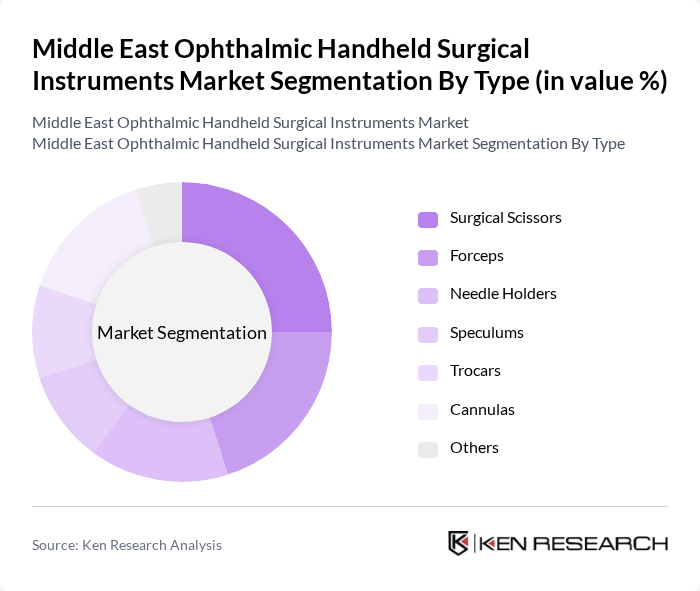 Middle East Ophthalmic Handheld Surgical Instruments Market Segmentation By Type (in value %)

Middle East Ophthalmic Handheld Surgical Instruments Market
Middle East Ophthalmic Handheld Surgical Instruments Market Segmentation By Type

Market Segmentation

Surgical Scissors
Forceps
Needle Holders
Speculums
Trocars
Cannulas
Others

Source: Ken Research Analysis

KEN RESEARCH