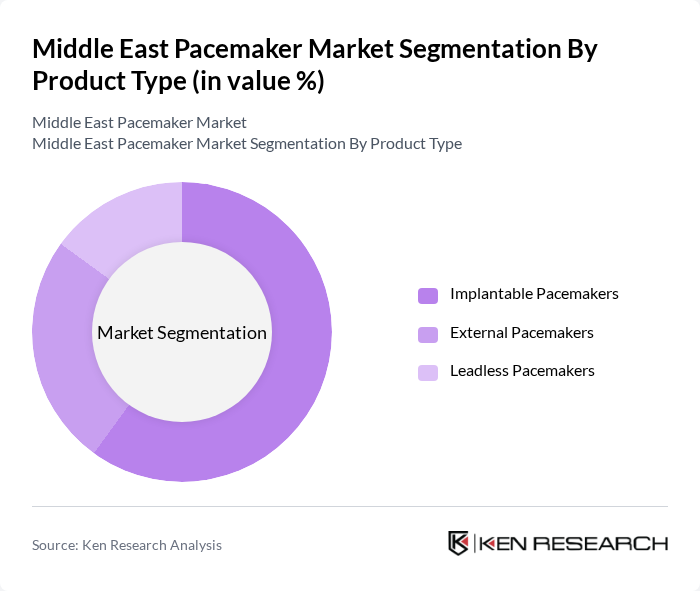 Middle East Pacemaker Market Segmentation By Product Type (in value %)

Middle East Pacemaker Market
Middle East Pacemaker Market Segmentation By Product Type

Market Segmentation

Implantable Pacemakers
External Pacemakers
Leadless Pacemakers

Source: Ken Research Analysis

KEN RESEARCH