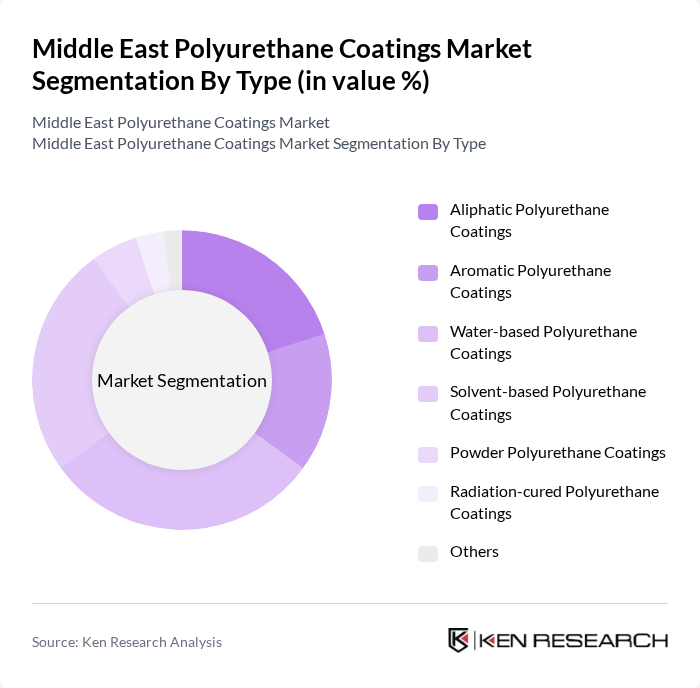 Middle East Polyurethane Coatings Market Segmentation By Type (in value %)

Middle East Polyurethane Coatings Market
Middle East Polyurethane Coatings Market Segmentation By Type

Market Segmentation

Aliphatic Polyurethane Coatings
Aromatic Polyurethane Coatings
Water-based Polyurethane Coatings
Solvent-based Polyurethane Coatings
Powder Polyurethane Coatings
Radiation-cured Polyurethane Coatings
Others

Source: Ken Research Analysis

KEN RESEARCH