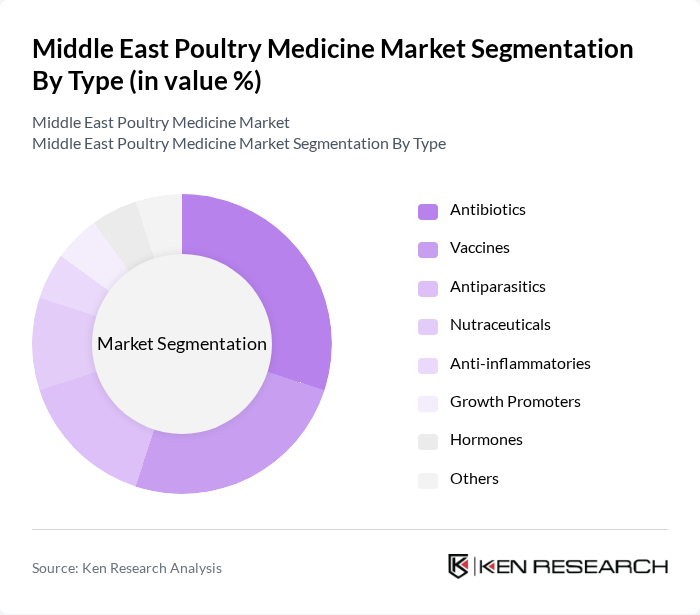 Middle East Poultry Medicine Market Segmentation By Type (in value %)

Middle East Poultry Medicine Market
Middle East Poultry Medicine Market Segmentation By Type

Market Segmentation

Antibiotics
Vaccines
Antiparasitics
Nutraceuticals
Anti-inflammatories
Growth Promoters
Hormones
Others

Source: Ken Research Analysis

KEN RESEARCH