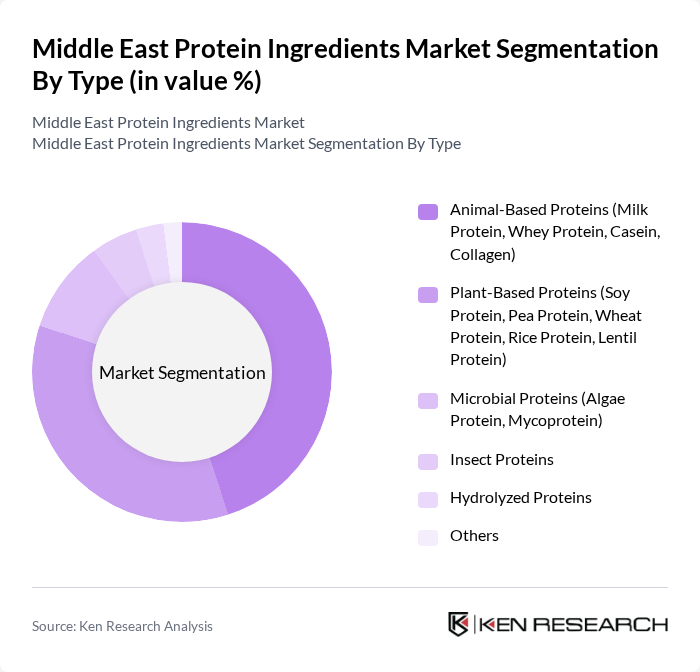 Middle East Protein Ingredients Market Segmentation By Type (in value %)

Middle East Protein Ingredients Market
Middle East Protein Ingredients Market Segmentation By Type

Market Segmentation

Animal-Based Proteins (Milk Protein, Whey Protein, Casein, Collagen)

Plant-Based Proteins (Soy Protein, Pea Protein, Wheat Protein, Rice Protein, Lentil Protein)

Microbial Proteins (Algae Protein, Mycoprotein)

Insect Proteins

Hydrolyzed Proteins

Others

Source: Ken Research Analysis

KEN RESEARCH