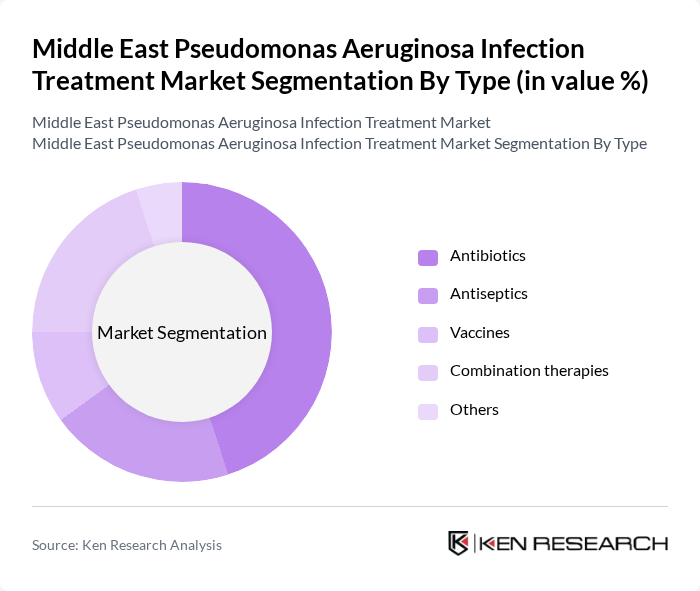 Middle East Pseudomonas Aeruginosa Infection Treatment Market Segmentation By Type (in value %)

Middle East Pseudomonas Aeruginosa Infection Treatment Market
Middle East Pseudomonas Aeruginosa Infection Treatment Market Segmentation By Type

Market Segmentation

Antibiotics
Antiseptics
Vaccines
Combination therapies
Others

Source: Ken Research Analysis

KEN RESEARCH