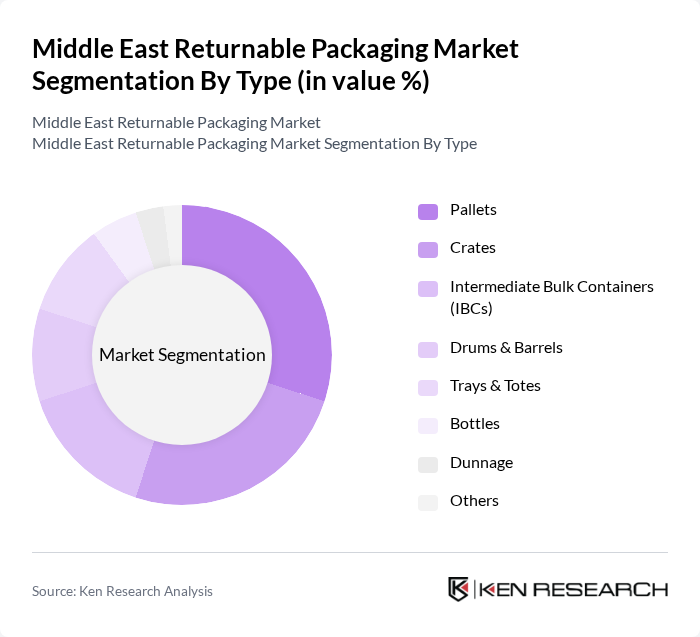 Middle East Returnable Packaging Market Segmentation By Type (in value %)

Middle East Returnable Packaging Market
Middle East Returnable Packaging Market Segmentation By Type

Market Segmentation

Pallets
Crates
Intermediate Bulk Containers (IBCs)
Drums & Barrels
Trays & Totes
Bottles
Dunnage
Others

Source: Ken Research Analysis

KEN RESEARCH