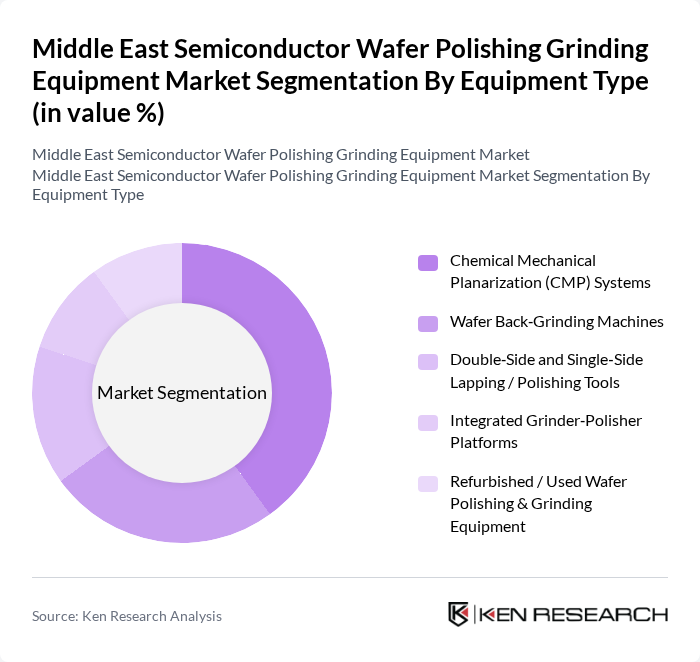 Middle East Semiconductor Wafer Polishing Grinding Equipment Market Segmentation By Equipment Type (in value %)

Middle East Semiconductor Wafer Polishing Grinding Equipment Market
Middle East Semiconductor Wafer Polishing Grinding Equipment Market Segmentation By Equipment Type

Market Segmentation

Chemical Mechanical Planarization (CMP) Systems
Wafer Back-Grinding Machines
Double-Side and Single-Side Lapping / Polishing Tools
Integrated Grinder-Polisher Platforms
Refurbished / Used Wafer Polishing & Grinding Equipment

Source: Ken Research Analysis

KEN RESEARCH