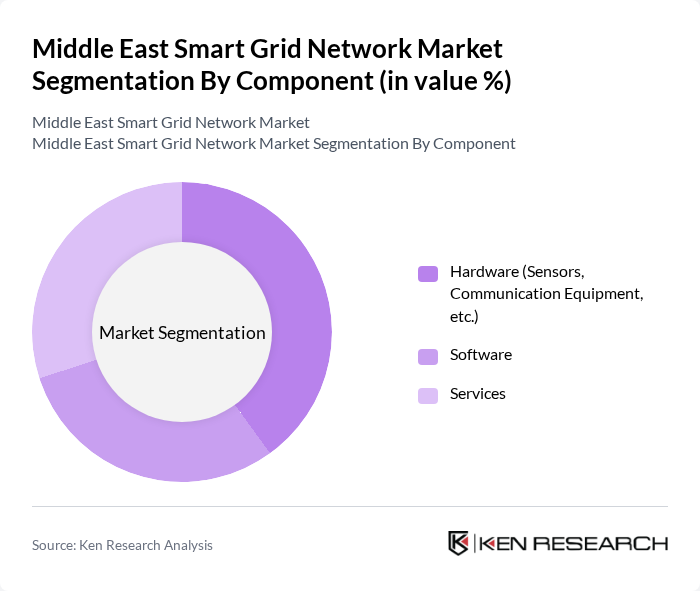 Middle East Smart Grid Network Market Segmentation By Component (in value %)

Middle East Smart Grid Network Market
Middle East Smart Grid Network Market Segmentation By Component

Market Segmentation

Hardware (Sensors, Communication Equipment, etc.)

Software

Services

Source: Ken Research Analysis

KEN RESEARCH