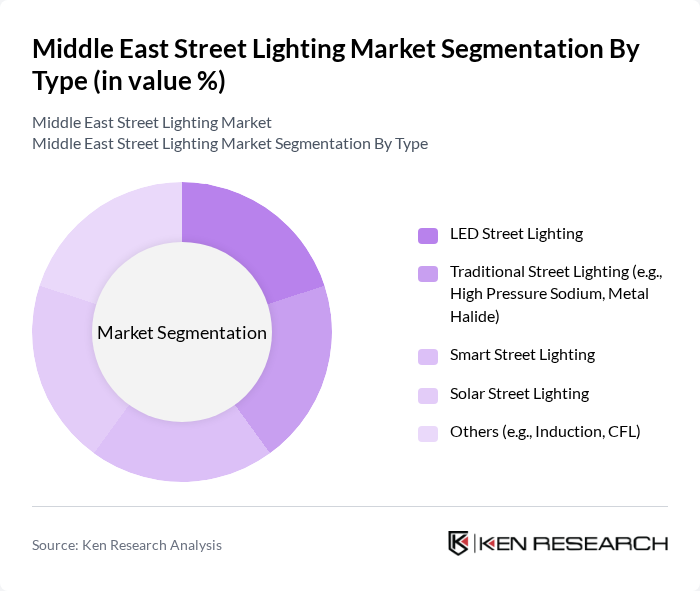 Middle East Street Lighting Market Segmentation By Type (in value %)

Middle East Street Lighting Market
Middle East Street Lighting Market Segmentation By Type

Market Segmentation

LED Street Lighting

Traditional Street Lighting (e.g., High Pressure Sodium, Metal Halide)

Smart Street Lighting

Solar Street Lighting

Others (e.g., Induction, CFL)

Source: Ken Research Analysis

KEN RESEARCH