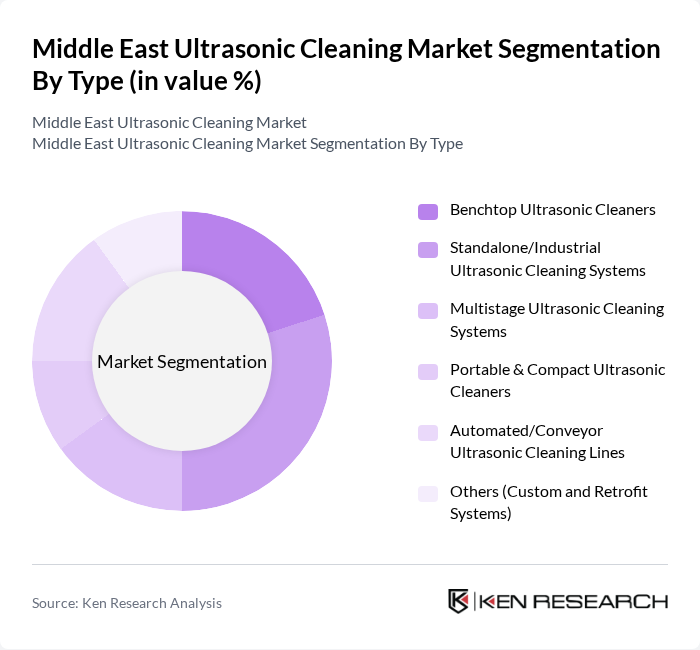 Middle East Ultrasonic Cleaning Market Segmentation By Type (in value %)

Middle East Ultrasonic Cleaning Market
Middle East Ultrasonic Cleaning Market Segmentation By Type

Market Segmentation

Benchtop Ultrasonic Cleaners
Standalone/Industrial Ultrasonic Cleaning Systems
Multistage Ultrasonic Cleaning Systems
Portable & Compact Ultrasonic Cleaners
Automated/Conveyor Ultrasonic Cleaning Lines
Others (Custom and Retrofit Systems)

Source: Ken Research Analysis

KEN RESEARCH