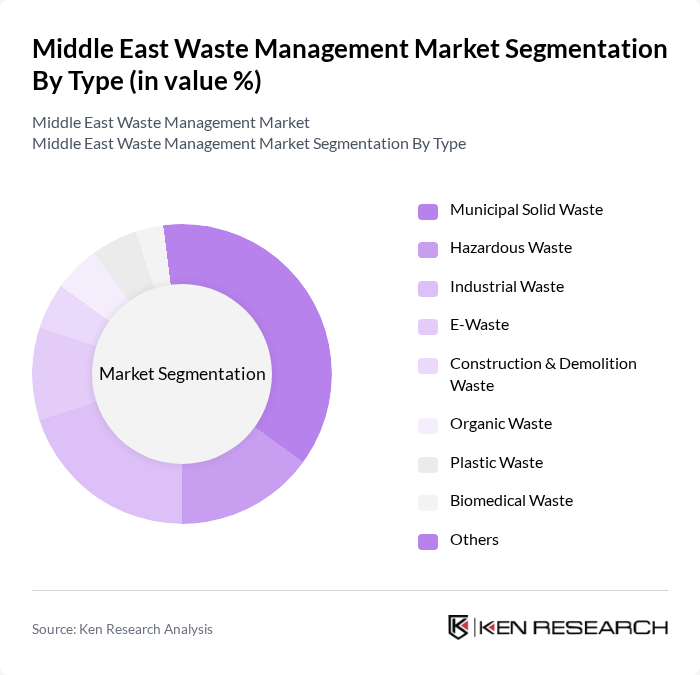 Middle East Waste Management Market Segmentation By Type (in value %)

Middle East Waste Management Market
Middle East Waste Management Market Segmentation By Type

Market Segmentation

Municipal Solid Waste
Hazardous Waste
Industrial Waste
E-Waste
Construction & Demolition Waste
Organic Waste
Plastic Waste
Biomedical Waste
Others

Source: Ken Research Analysis

KEN RESEARCH