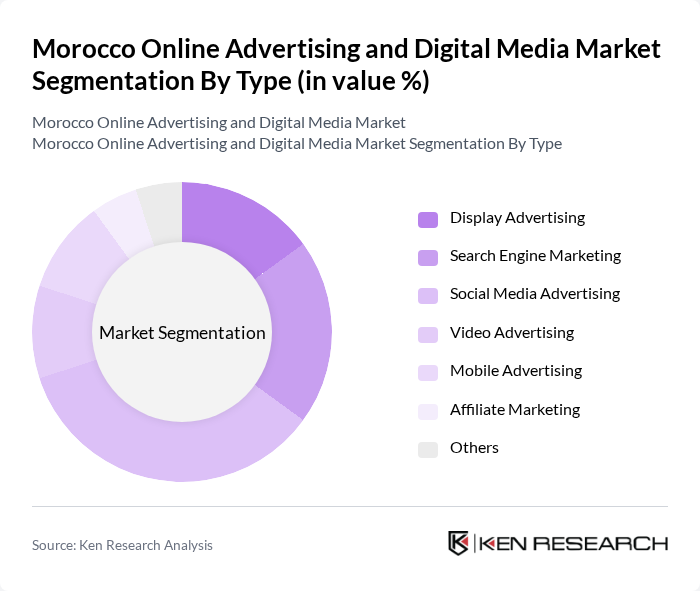 Morocco Online Advertising and Digital Media Market Segmentation By Type (in value %)

Morocco Online Advertising and Digital Media Market
Morocco Online Advertising and Digital Media Market Segmentation By Type

Market Segmentation

Display Advertising
Search Engine Marketing
Social Media Advertising
Video Advertising
Mobile Advertising
Affiliate Marketing
Others

Source: Ken Research Analysis

KEN RESEARCH