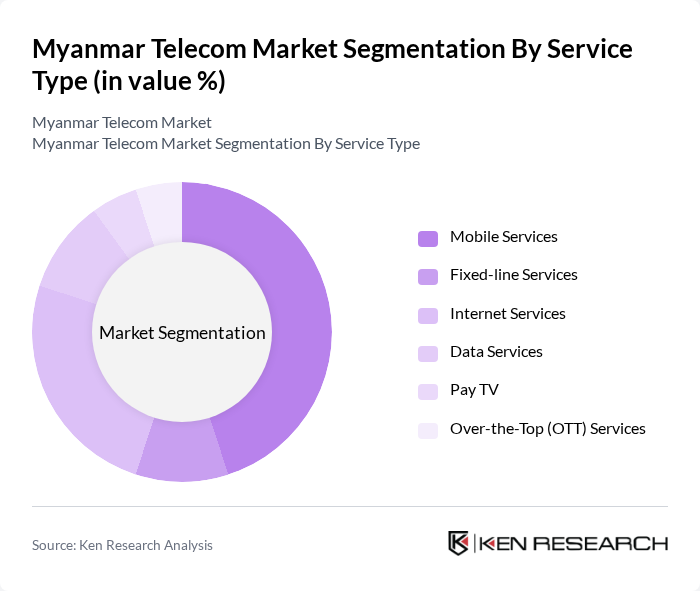 Myanmar Telecom Market Segmentation By Service Type (in value %)

Myanmar Telecom Market
Myanmar Telecom Market Segmentation By Service Type

Market Segmentation

Mobile Services
Fixed-line Services
Internet Services
Data Services
Pay TV
Over-the-Top (OTT) Services

Source: Ken Research Analysis

KEN RESEARCH