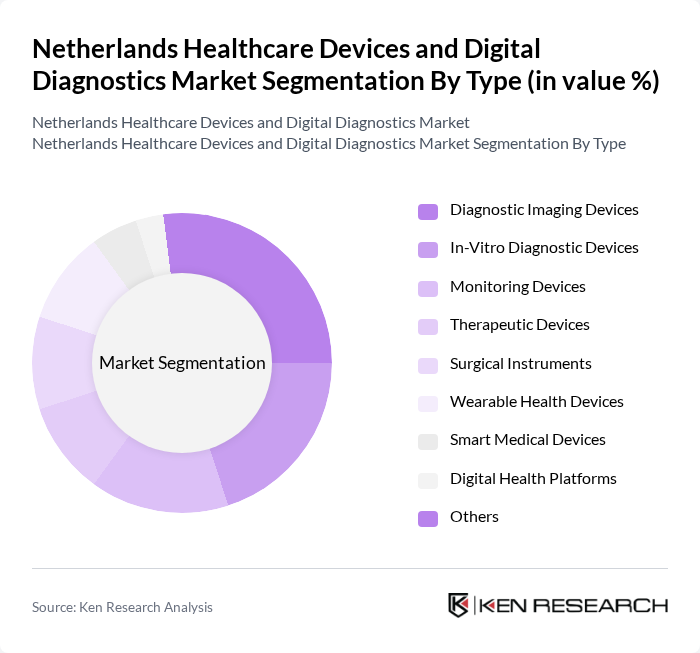 Netherlands Healthcare Devices and Digital Diagnostics Market Segmentation By Type (in value %)

Netherlands Healthcare Devices and Digital Diagnostics Market
Netherlands Healthcare Devices and Digital Diagnostics Market Segmentation By Type

Market Segmentation

Diagnostic Imaging Devices
In-Vitro Diagnostic Devices
Monitoring Devices
Therapeutic Devices
Surgical Instruments
Wearable Health Devices
Smart Medical Devices
Digital Health Platforms
Others

Source: Ken Research Analysis

KEN RESEARCH