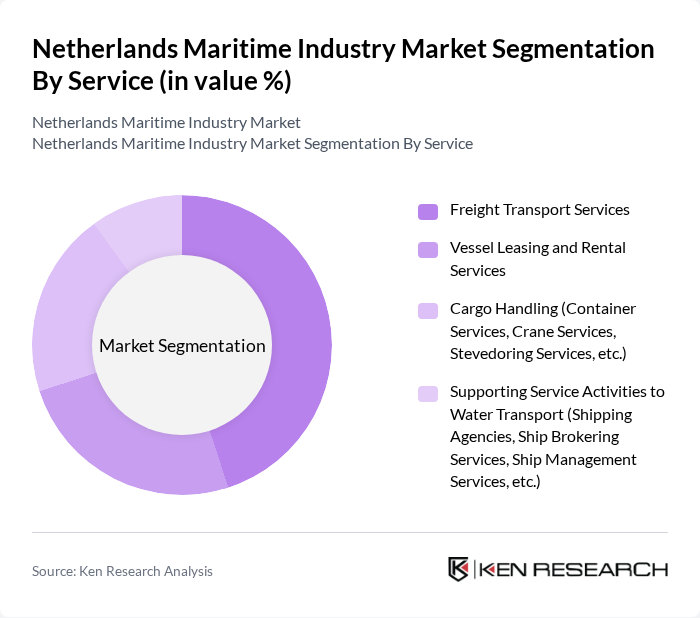 Netherlands Maritime Industry Market Segmentation By Service (in value %)

Netherlands Maritime Industry Market
Netherlands Maritime Industry Market Segmentation By Service

Market Segmentation

Freight Transport Services

Vessel Leasing and Rental Services

Cargo Handling (Container Services, Crane Services, Stevedoring Services, etc.)

Supporting Service Activities to Water Transport (Shipping Agencies, Ship Brokering Services, Ship Management Services, etc.)

Source: Ken Research Analysis

KEN RESEARCH