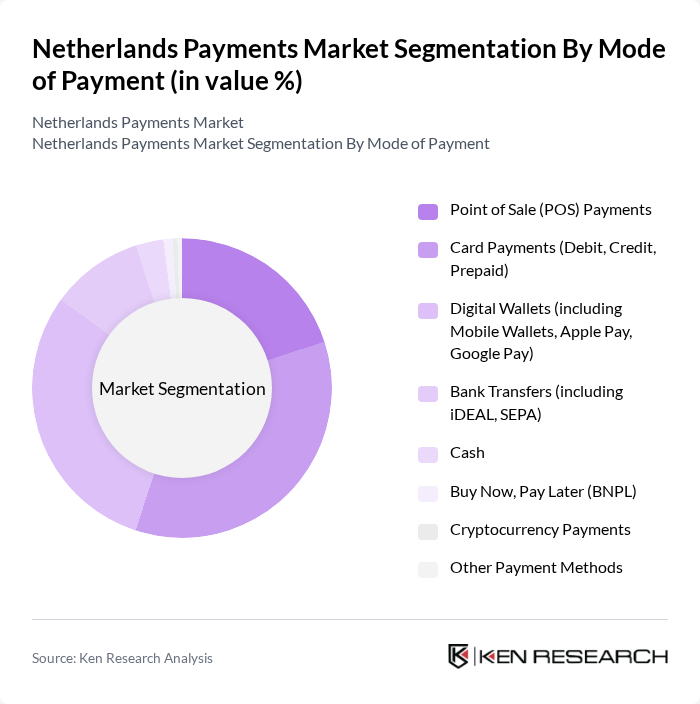 Netherlands Payments Market Segmentation By Mode of Payment (in value %)

Netherlands Payments Market
Netherlands Payments Market Segmentation By Mode of Payment

Market Segmentation

Point of Sale (POS) Payments
Card Payments (Debit, Credit, Prepaid)
Digital Wallets (including Mobile Wallets, Apple Pay, Google Pay)
Bank Transfers (including iDEAL, SEPA)
Cash
Buy Now, Pay Later (BNPL)
Cryptocurrency Payments
Other Payment Methods

Source: Ken Research Analysis

KEN RESEARCH