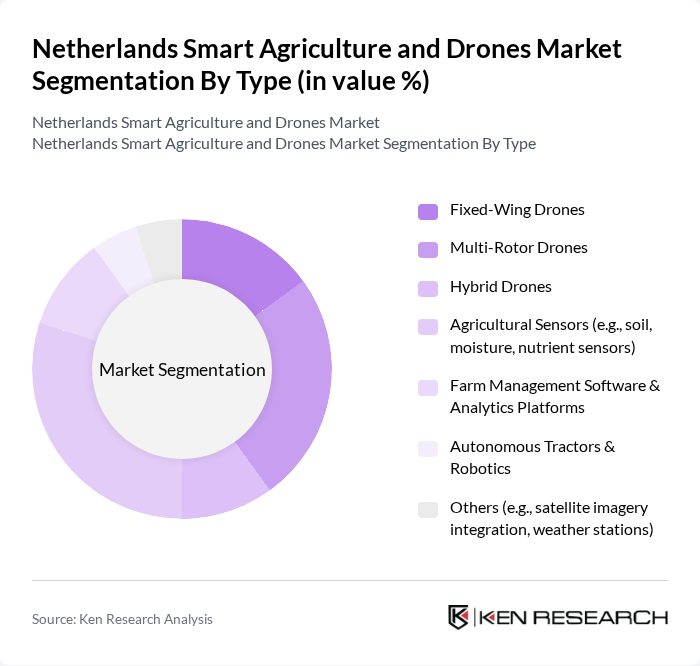 Netherlands Smart Agriculture and Drones Market Segmentation By Type (in value %)

Netherlands Smart Agriculture and Drones Market
Netherlands Smart Agriculture and Drones Market Segmentation By Type

Market Segmentation

Fixed-Wing Drones

Multi-Rotor Drones

Hybrid Drones

Agricultural Sensors (e.g., soil, moisture, nutrient sensors)

Farm Management Software & Analytics Platforms

Autonomous Tractors & Robotics

Others (e.g., satellite imagery integration, weather stations)

Source: Ken Research Analysis

KEN RESEARCH