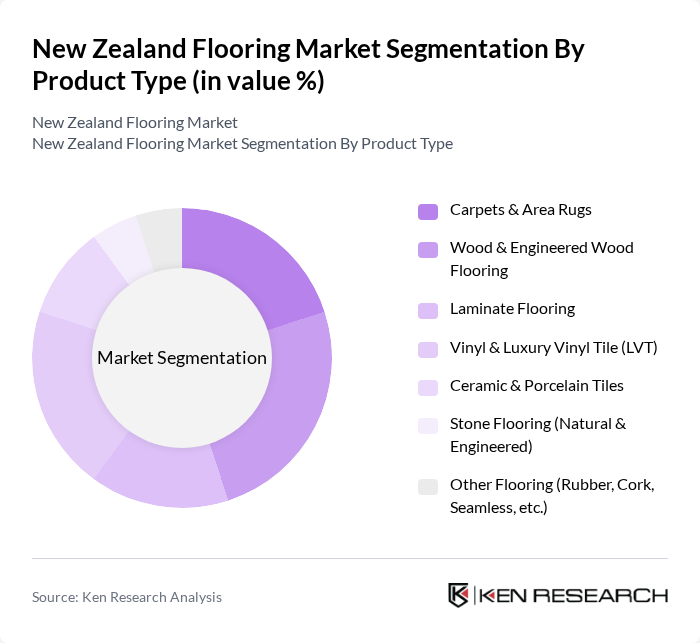 New Zealand Flooring Market Segmentation By Product Type (in value %)

New Zealand Flooring Market
New Zealand Flooring Market Segmentation By Product Type

Market Segmentation

Carpets & Area Rugs
Wood & Engineered Wood Flooring
Laminate Flooring
Vinyl & Luxury Vinyl Tile (LVT)
Ceramic & Porcelain Tiles
Stone Flooring (Natural & Engineered)
Other Flooring (Rubber, Cork, Seamless, etc.)

Source: Ken Research Analysis

KEN RESEARCH