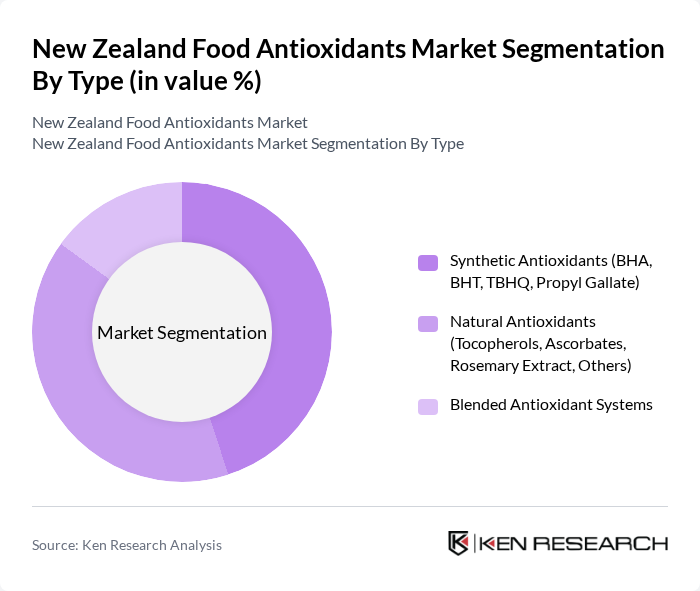 New Zealand Food Antioxidants Market Segmentation By Type (in value %)

New Zealand Food Antioxidants Market
New Zealand Food Antioxidants Market Segmentation By Type

Market Segmentation

Synthetic Antioxidants (BHA, BHT, TBHQ, Propyl Gallate)

Natural Antioxidants (Tocopherols, Ascorbates, Rosemary Extract, Others)

Blended Antioxidant Systems

Source: Ken Research Analysis

KEN RESEARCH