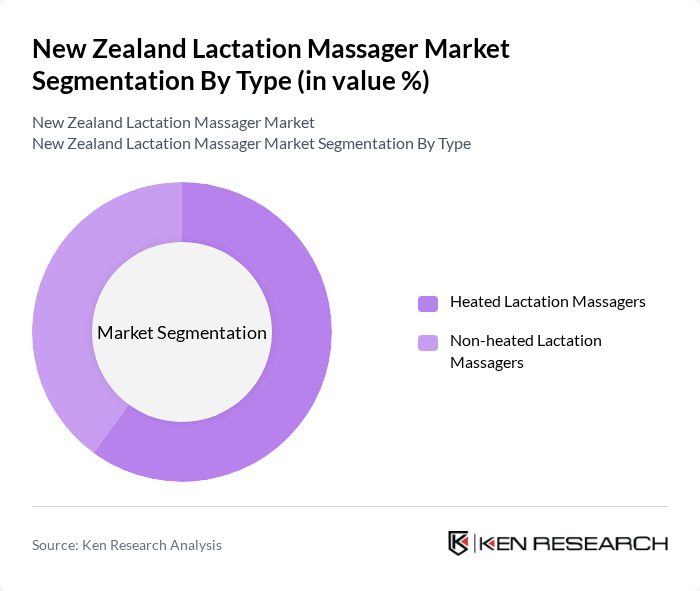 New Zealand Lactation Massager Market Segmentation By Type (in value %)

New Zealand Lactation Massager Market
New Zealand Lactation Massager Market Segmentation By Type

Market Segmentation

Heated Lactation Massagers

Non-heated Lactation Massagers

Source: Ken Research Analysis

KEN RESEARCH