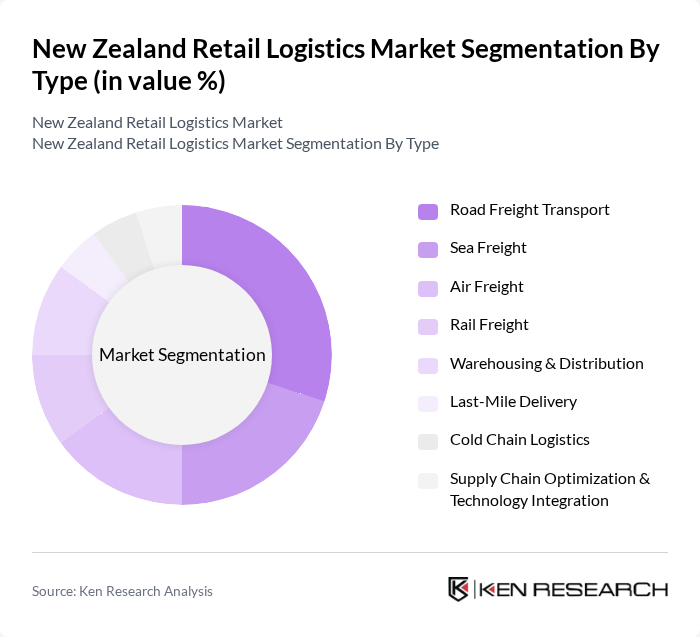 New Zealand Retail Logistics Market Segmentation By Type (in value %)

New Zealand Retail Logistics Market
New Zealand Retail Logistics Market Segmentation By Type

Market Segmentation

Road Freight Transport
Sea Freight
Air Freight
Rail Freight
Warehousing & Distribution
Last-Mile Delivery
Cold Chain Logistics
Supply Chain Optimization & Technology Integration

Source: Ken Research Analysis

KEN RESEARCH