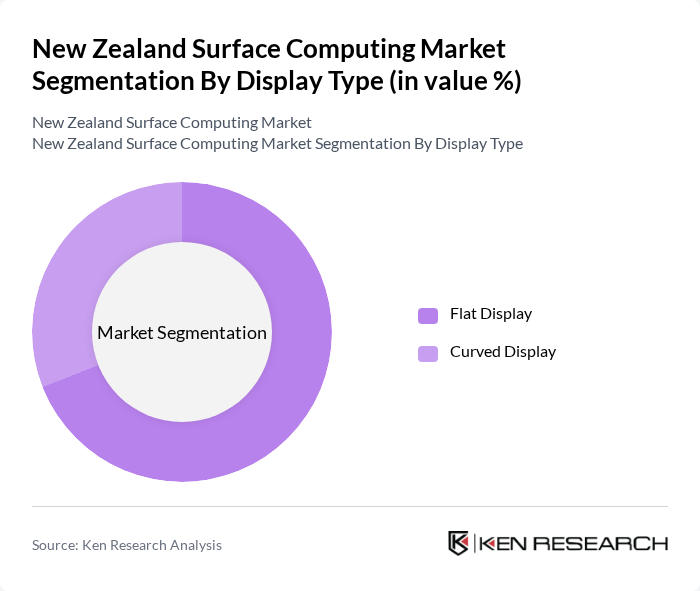 New Zealand Surface Computing Market Segmentation By Display Type (in value %)

New Zealand Surface Computing Market
New Zealand Surface Computing Market Segmentation By Display Type

Market Segmentation

Flat Display

Curved Display

Source: Ken Research Analysis

KEN RESEARCH