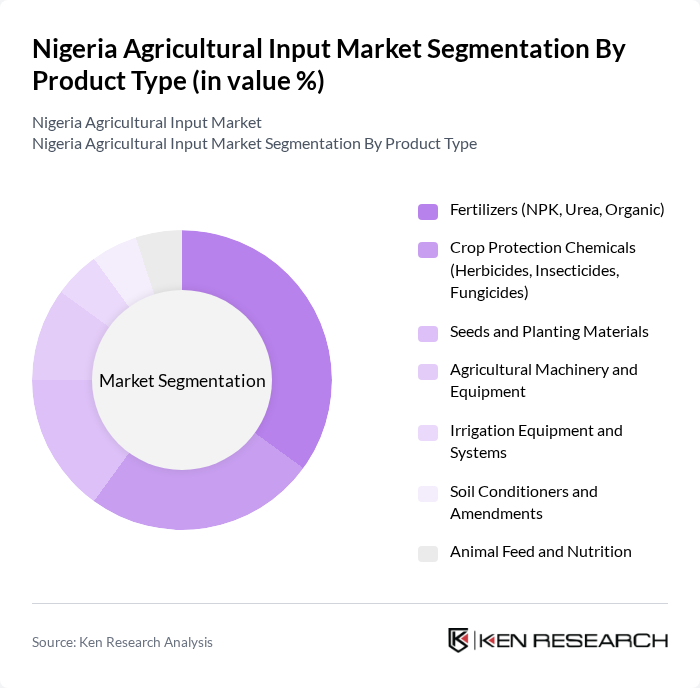 Nigeria Agricultural Input Market Segmentation By Product Type (in value %)

Nigeria Agricultural Input Market
Nigeria Agricultural Input Market Segmentation By Product Type

Market Segmentation

Fertilizers (NPK, Urea, Organic)

Crop Protection Chemicals (Herbicides, Insecticides, Fungicides)

Seeds and Planting Materials

Agricultural Machinery and Equipment

Irrigation Equipment and Systems

Soil Conditioners and Amendments

Animal Feed and Nutrition

Source: Ken Research Analysis

KEN RESEARCH