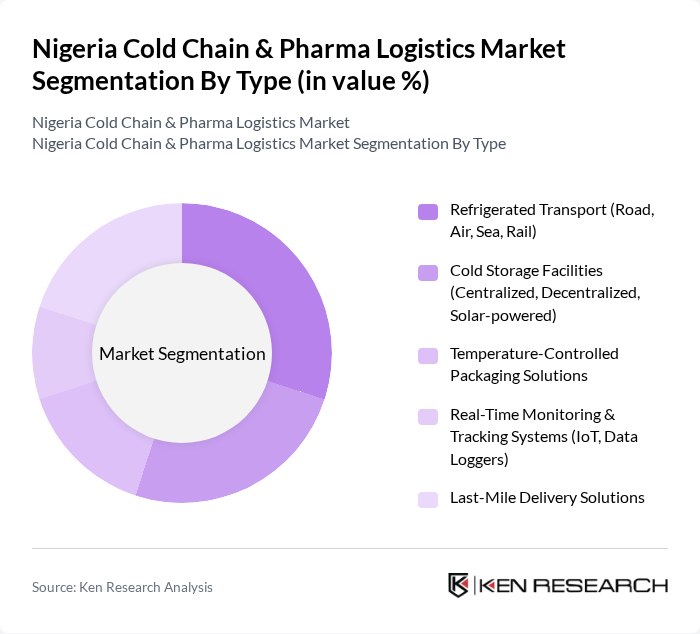 Nigeria Cold Chain & Pharma Logistics Market Segmentation By Type (in value %)

Nigeria Cold Chain & Pharma Logistics Market
Nigeria Cold Chain & Pharma Logistics Market Segmentation By Type

Market Segmentation

Refrigerated Transport (Road, Air, Sea, Rail)

Cold Storage Facilities (Centralized, Decentralized, Solar-powered)

Temperature-Controlled Packaging Solutions

Real-Time Monitoring & Tracking Systems (IoT, Data Loggers)

Last-Mile Delivery Solutions

Source: Ken Research Analysis

KEN RESEARCH