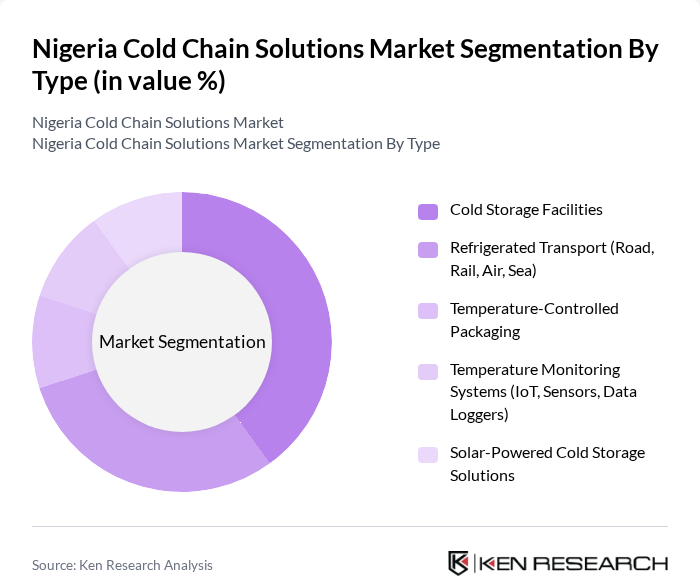 Nigeria Cold Chain Solutions Market Segmentation By Type (in value %)

Nigeria Cold Chain Solutions Market
Nigeria Cold Chain Solutions Market Segmentation By Type

Market Segmentation

Cold Storage Facilities

Refrigerated Transport (Road, Rail, Air, Sea)

Temperature-Controlled Packaging

Temperature Monitoring Systems (IoT, Sensors, Data Loggers)

Solar-Powered Cold Storage Solutions

Source: Ken Research Analysis

KEN RESEARCH