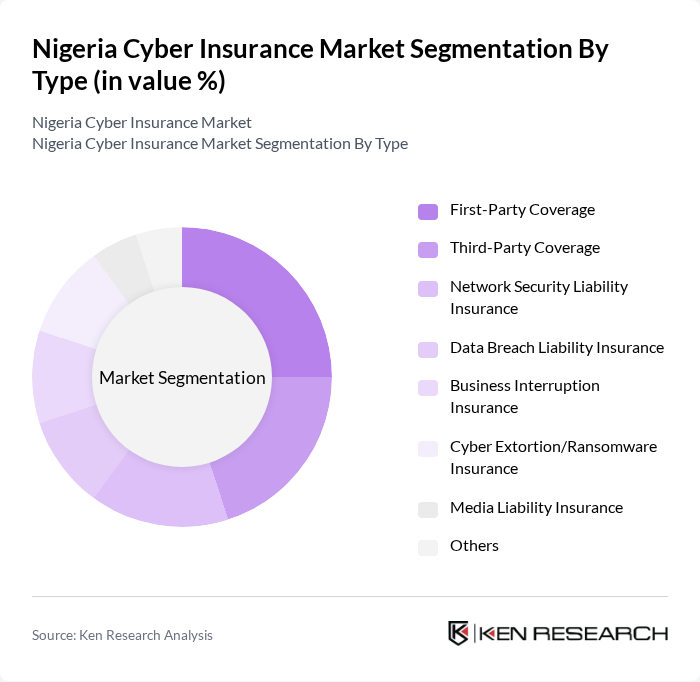 Nigeria Cyber Insurance Market Segmentation By Type (in value %)

Nigeria Cyber Insurance Market
Nigeria Cyber Insurance Market Segmentation By Type

Market Segmentation

First-Party Coverage
Third-Party Coverage
Network Security Liability Insurance
Data Breach Liability Insurance
Business Interruption Insurance
Cyber Extortion/Ransomware Insurance
Media Liability Insurance
Others

Source: Ken Research Analysis

KEN RESEARCH