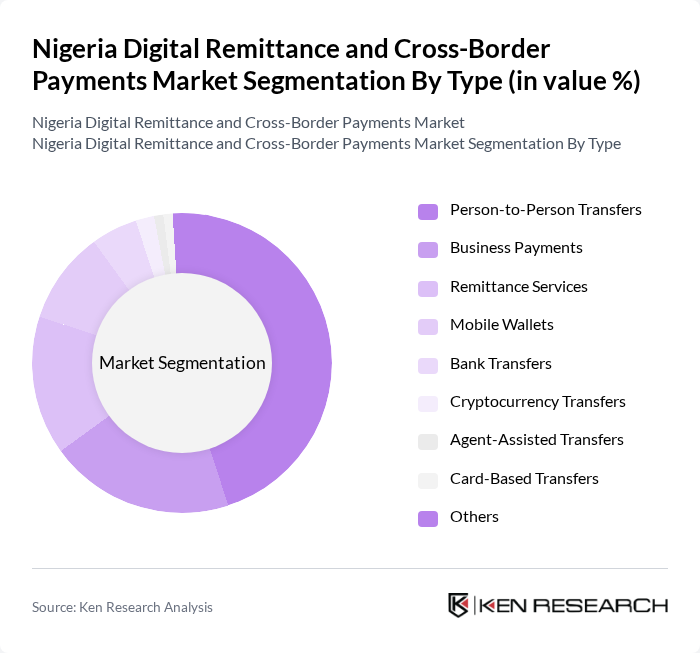 Nigeria Digital Remittance and Cross-Border Payments Market Segmentation By Type (in value %)

Nigeria Digital Remittance and Cross-Border Payments Market
Nigeria Digital Remittance and Cross-Border Payments Market Segmentation By Type

Market Segmentation

Person-to-Person Transfers
Business Payments
Remittance Services
Mobile Wallets
Bank Transfers
Cryptocurrency Transfers
Agent-Assisted Transfers
Card-Based Transfers
Others

Source: Ken Research Analysis

KEN RESEARCH