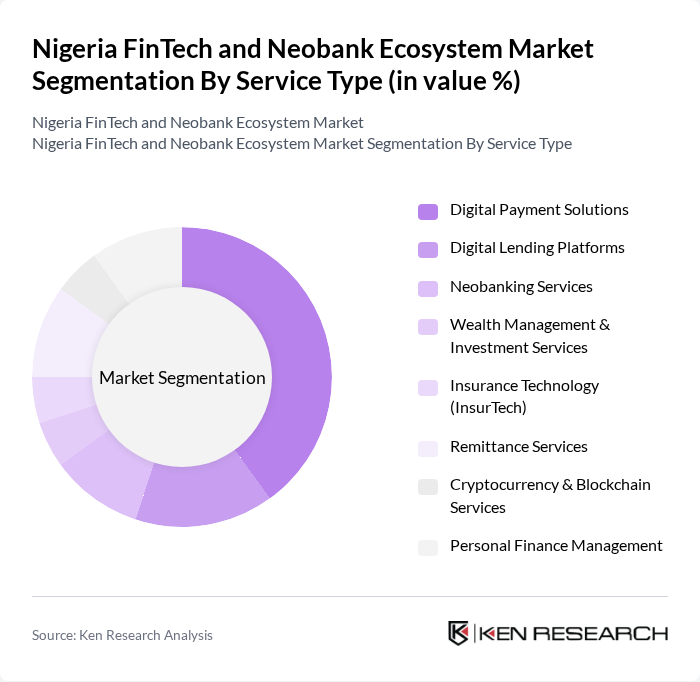 Nigeria FinTech and Neobank Ecosystem Market Segmentation By Service Type (in value %)

Nigeria FinTech and Neobank Ecosystem Market
Nigeria FinTech and Neobank Ecosystem Market Segmentation By Service Type

Market Segmentation

Digital Payment Solutions
Digital Lending Platforms
Neobanking Services
Wealth Management & Investment Services
Insurance Technology (InsurTech)
Remittance Services
Cryptocurrency & Blockchain Services
Personal Finance Management

Source: Ken Research Analysis

KEN RESEARCH