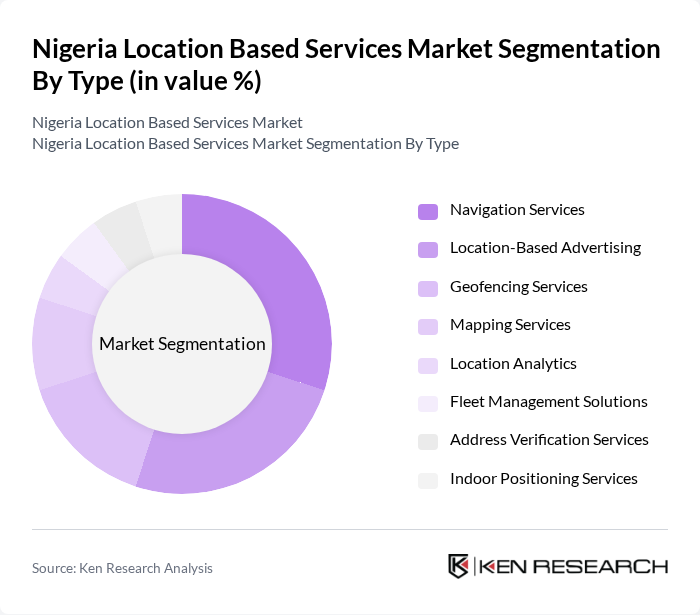 Nigeria Location Based Services Market Segmentation By Type (in value %)

Nigeria Location Based Services Market
Nigeria Location Based Services Market Segmentation By Type

Market Segmentation

Navigation Services
Location-Based Advertising
Geofencing Services
Mapping Services
Location Analytics
Fleet Management Solutions
Address Verification Services
Indoor Positioning Services

Source: Ken Research Analysis

KEN RESEARCH