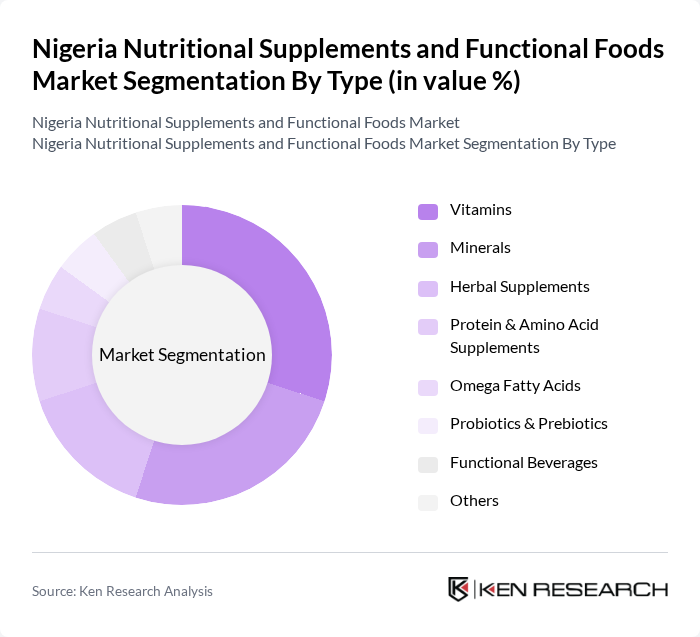 Nigeria Nutritional Supplements and Functional Foods Market Segmentation By Type (in value %)

Nigeria Nutritional Supplements and Functional Foods Market
Nigeria Nutritional Supplements and Functional Foods Market Segmentation By Type

Market Segmentation

Vitamins
Minerals
Herbal Supplements
Protein & Amino Acid Supplements
Omega Fatty Acids
Probiotics & Prebiotics
Functional Beverages
Others

Source: Ken Research Analysis

KEN RESEARCH