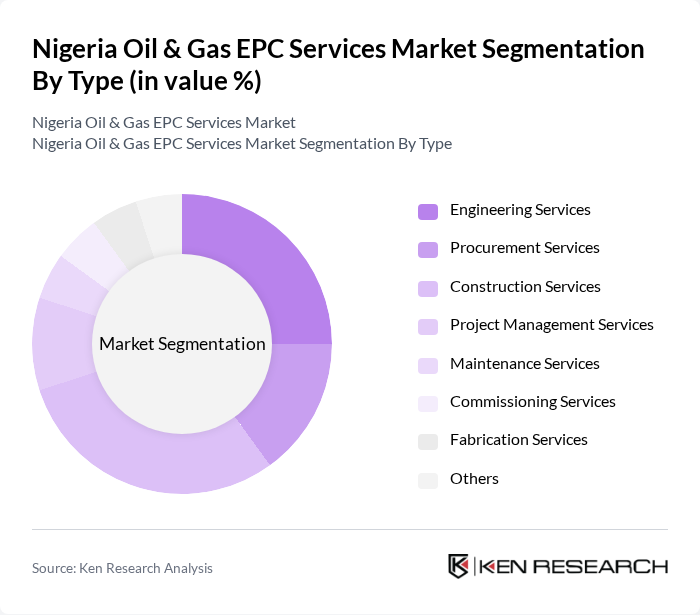 Nigeria Oil & Gas EPC Services Market Segmentation By Type (in value %)

Nigeria Oil & Gas EPC Services Market
Nigeria Oil & Gas EPC Services Market Segmentation By Type

Market Segmentation

Engineering Services
Procurement Services
Construction Services
Project Management Services
Maintenance Services
Commissioning Services
Fabrication Services
Others

Source: Ken Research Analysis

KEN RESEARCH