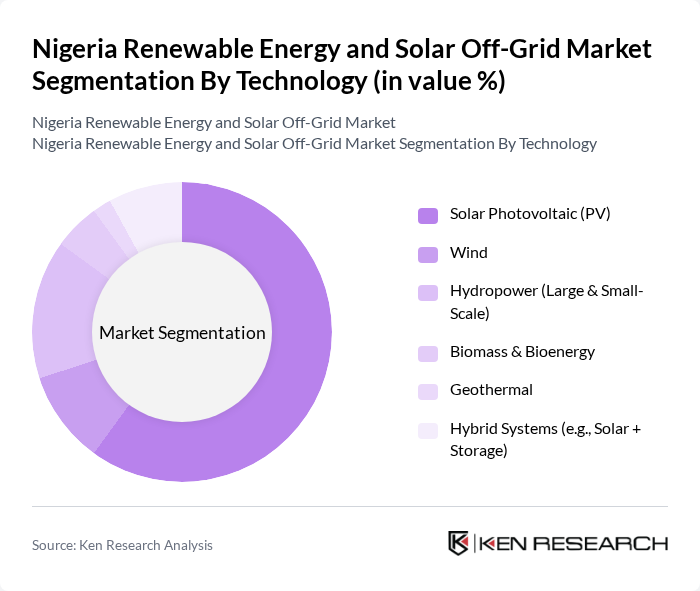 Nigeria Renewable Energy and Solar Off-Grid Market Segmentation By Technology (in value %)

Nigeria Renewable Energy and Solar Off-Grid Market
Nigeria Renewable Energy and Solar Off-Grid Market Segmentation By Technology

Market Segmentation

Solar Photovoltaic (PV)
Wind
Hydropower (Large & Small-Scale)
Biomass & Bioenergy
Geothermal
Hybrid Systems (e.g., Solar + Storage)

Source: Ken Research Analysis

KEN RESEARCH