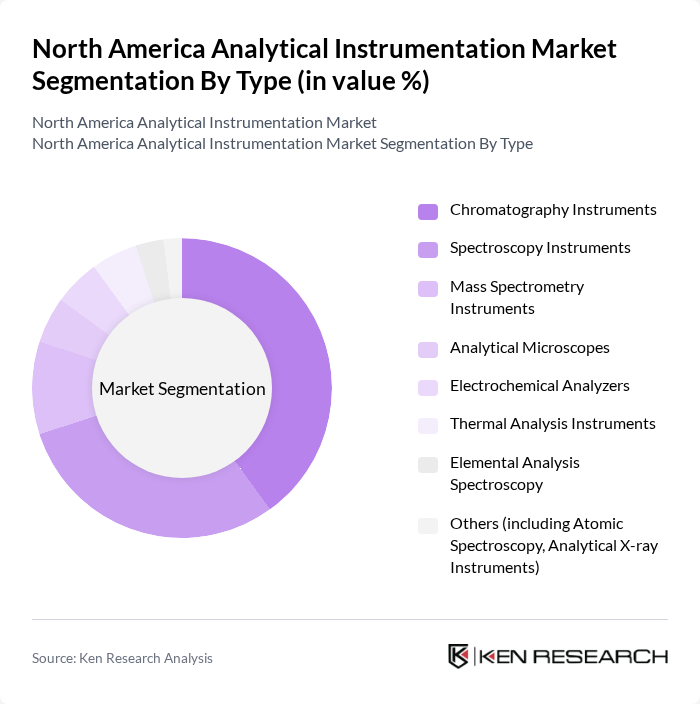 North America Analytical Instrumentation Market Segmentation By Type (in value %)

North America Analytical Instrumentation Market
North America Analytical Instrumentation Market Segmentation By Type

Market Segmentation

Chromatography Instruments
Spectroscopy Instruments
Mass Spectrometry Instruments
Analytical Microscopes
Electrochemical Analyzers
Thermal Analysis Instruments
Elemental Analysis Spectroscopy
Others (including Atomic Spectroscopy, Analytical X-ray Instruments)

Source: Ken Research Analysis

KEN RESEARCH