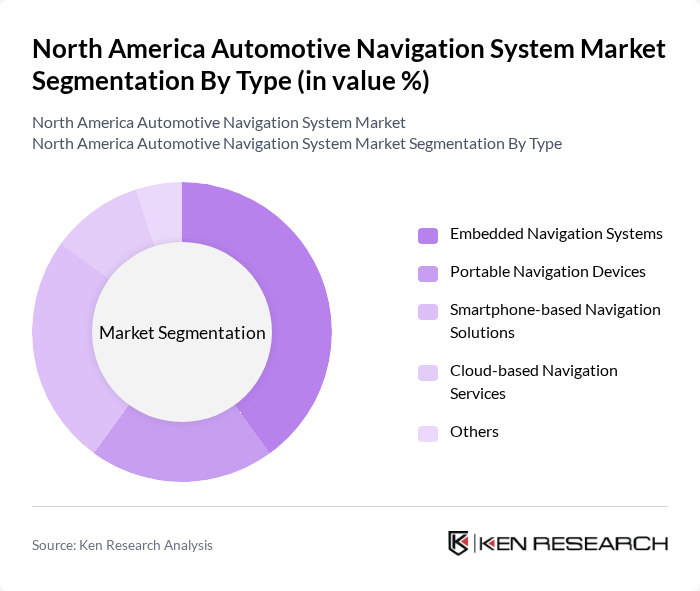 North America Automotive Navigation System Market Segmentation By Type (in value %)

North America Automotive Navigation System Market
North America Automotive Navigation System Market Segmentation By Type

Market Segmentation

Embedded Navigation Systems
Portable Navigation Devices
Smartphone-based Navigation Solutions
Cloud-based Navigation Services
Others

Source: Ken Research Analysis

KEN RESEARCH