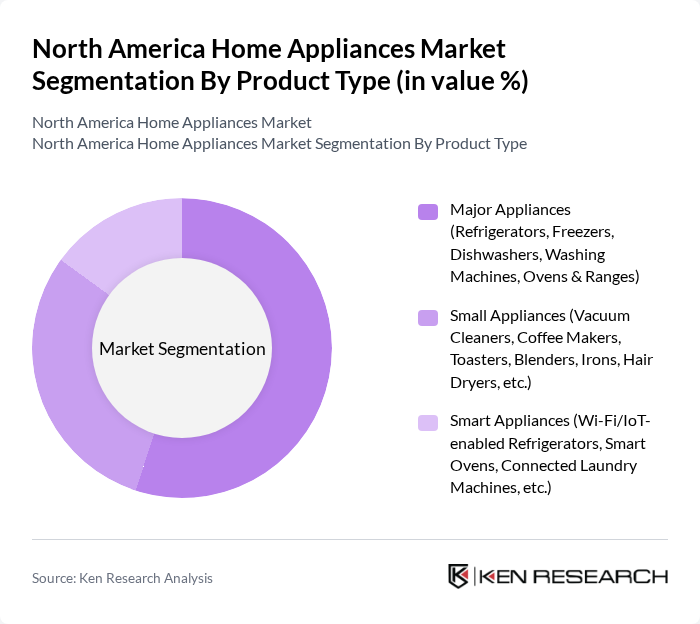 North America Home Appliances Market Segmentation By Product Type (in value %)

North America Home Appliances Market
North America Home Appliances Market Segmentation By Product Type

Market Segmentation

Major Appliances (Refrigerators, Freezers, Dishwashers, Washing Machines, Ovens & Ranges)

Small Appliances (Vacuum Cleaners, Coffee Makers, Toasters, Blenders, Irons, Hair Dryers, etc.)

Smart Appliances (Wi-Fi/IoT-enabled Refrigerators, Smart Ovens, Connected Laundry Machines, etc.)

Source: Ken Research Analysis

KEN RESEARCH