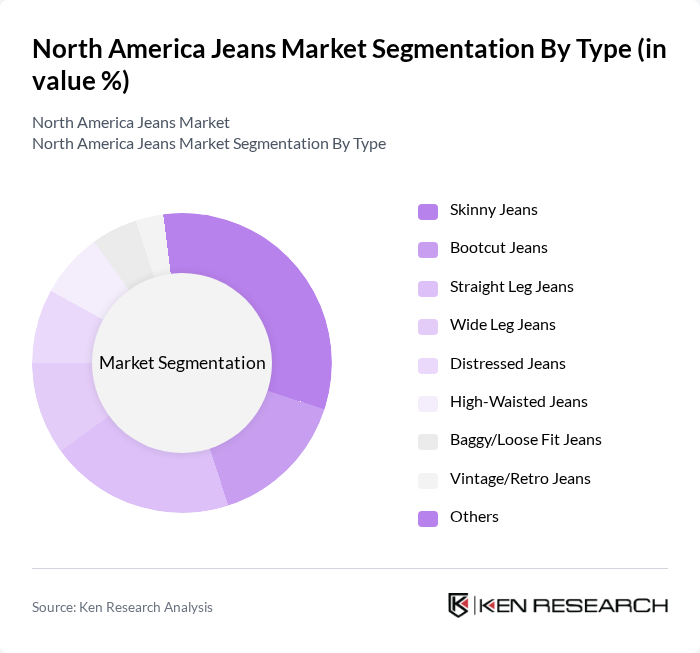 North America Jeans Market Segmentation By Type (in value %)

North America Jeans Market
North America Jeans Market Segmentation By Type

Market Segmentation

Skinny Jeans
Bootcut Jeans
Straight Leg Jeans
Wide Leg Jeans
Distressed Jeans
High-Waisted Jeans
Baggy/Loose Fit Jeans
Vintage/Retro Jeans
Others

Source: Ken Research Analysis

KEN RESEARCH