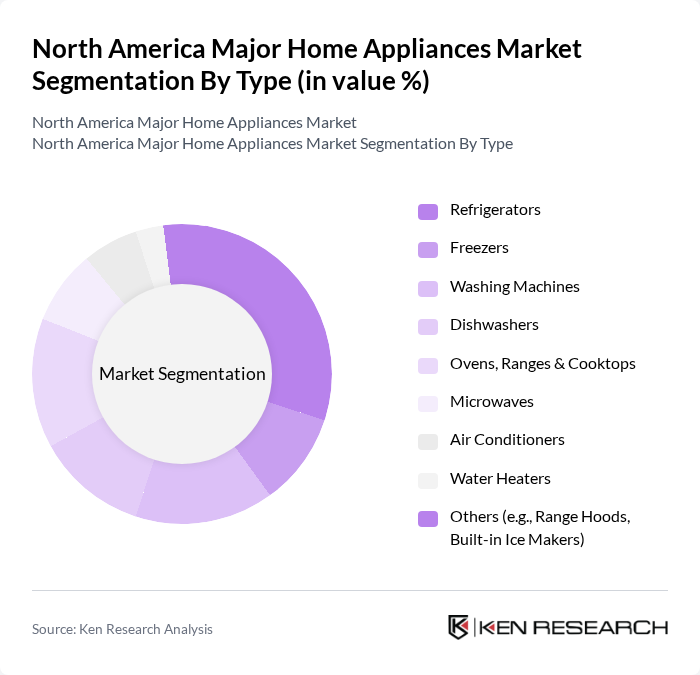 North America Major Home Appliances Market Segmentation By Type (in value %)

North America Major Home Appliances Market
North America Major Home Appliances Market Segmentation By Type

Market Segmentation

Refrigerators
Freezers
Washing Machines
Dishwashers
Ovens, Ranges & Cooktops
Microwaves
Air Conditioners
Water Heaters
Others (e.g., Range Hoods, Built-in Ice Makers)

Source: Ken Research Analysis

KEN RESEARCH