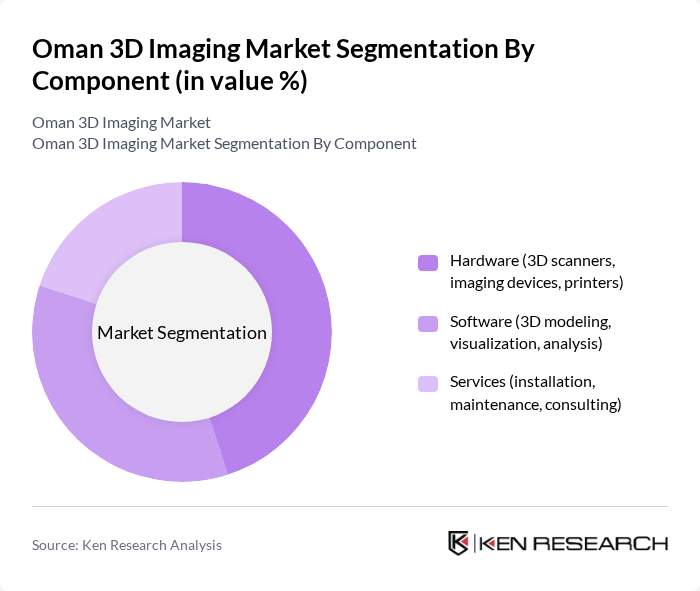 Oman 3D Imaging Market Segmentation By Component (in value %)

Oman 3D Imaging Market
Oman 3D Imaging Market Segmentation By Component

Market Segmentation

Hardware (3D scanners, imaging devices, printers)

Software (3D modeling, visualization, analysis)

Services (installation, maintenance, consulting)

Source: Ken Research Analysis

KEN RESEARCH