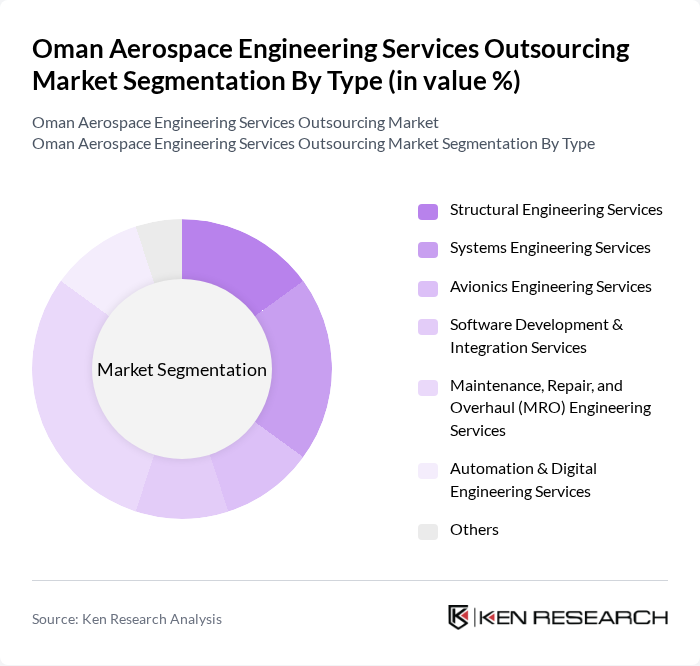 Oman Aerospace Engineering Services Outsourcing Market Segmentation By Type (in value %)

Oman Aerospace Engineering Services Outsourcing Market
Oman Aerospace Engineering Services Outsourcing Market Segmentation By Type

Market Segmentation

Structural Engineering Services

Systems Engineering Services

Avionics Engineering Services

Software Development & Integration Services

Maintenance, Repair, and Overhaul (MRO) Engineering Services

Automation & Digital Engineering Services

Others

Source: Ken Research Analysis

KEN RESEARCH