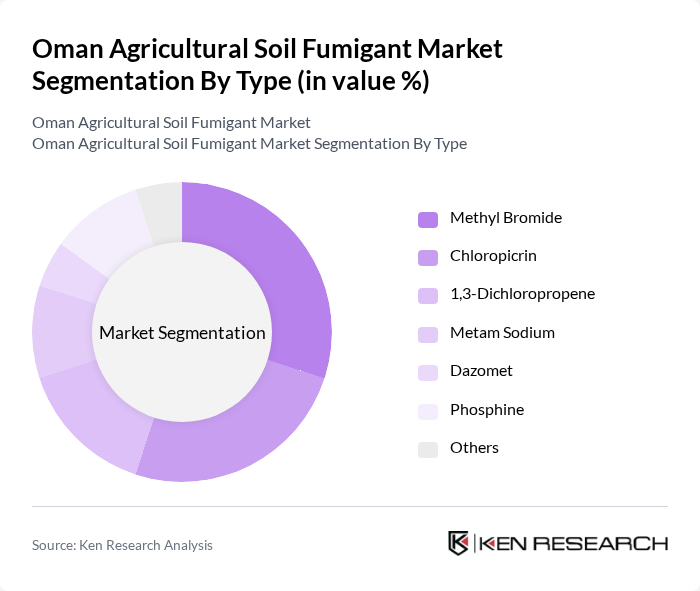 Oman Agricultural Soil Fumigant Market Segmentation By Type (in value %)

Oman Agricultural Soil Fumigant Market
Oman Agricultural Soil Fumigant Market Segmentation By Type

Market Segmentation

Methyl Bromide
Chloropicrin
1,3-Dichloropropene
Metam Sodium
Dazomet
Phosphine
Others

Source: Ken Research Analysis

KEN RESEARCH