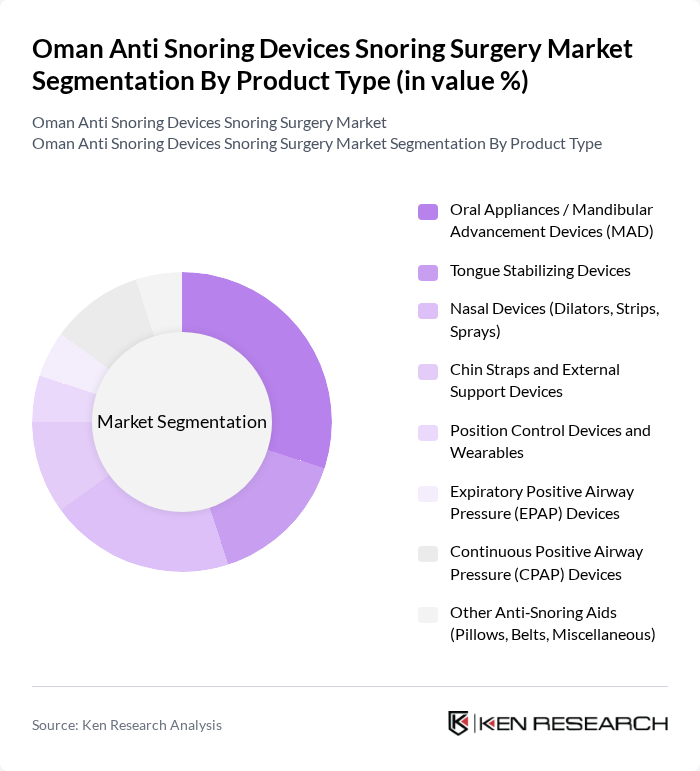 Oman Anti Snoring Devices Snoring Surgery Market Segmentation By Product Type (in value %)

Oman Anti Snoring Devices Snoring Surgery Market
Oman Anti Snoring Devices Snoring Surgery Market Segmentation By Product Type

Market Segmentation

Oral Appliances / Mandibular Advancement Devices (MAD)

Tongue Stabilizing Devices

Nasal Devices (Dilators, Strips, Sprays)

Chin Straps and External Support Devices

Position Control Devices and Wearables

Expiratory Positive Airway Pressure (EPAP) Devices

Continuous Positive Airway Pressure (CPAP) Devices

Other Anti-Snoring Aids (Pillows, Belts, Miscellaneous)

Source: Ken Research Analysis

KEN RESEARCH