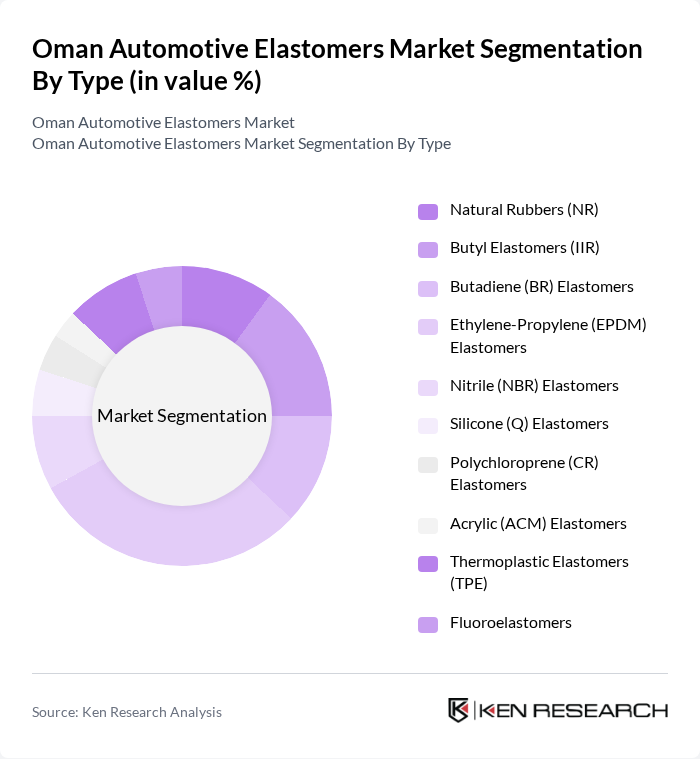 Oman Automotive Elastomers Market Segmentation By Type (in value %)

Oman Automotive Elastomers Market
Oman Automotive Elastomers Market Segmentation By Type

Market Segmentation

Natural Rubbers (NR)
Butyl Elastomers (IIR)
Butadiene (BR) Elastomers
Ethylene-Propylene (EPDM) Elastomers
Nitrile (NBR) Elastomers
Silicone (Q) Elastomers
Polychloroprene (CR) Elastomers
Acrylic (ACM) Elastomers
Thermoplastic Elastomers (TPE)
Fluoroelastomers

Source: Ken Research Analysis

KEN RESEARCH