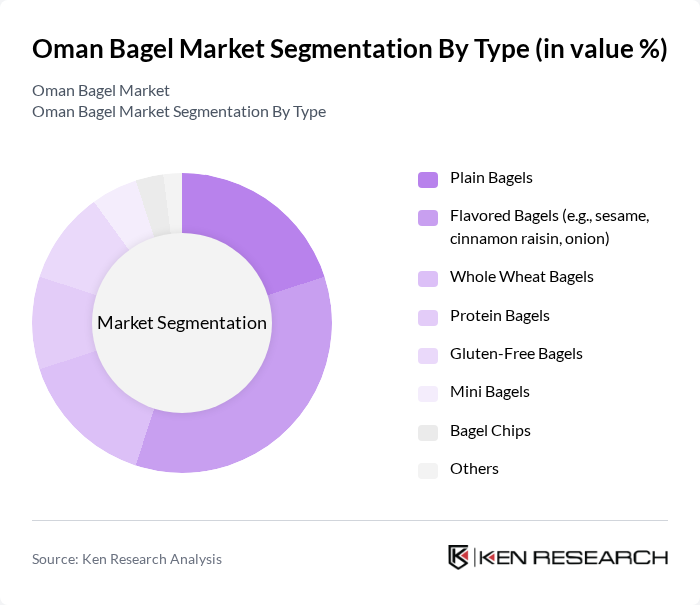 Oman Bagel Market Segmentation By Type (in value %)

Oman Bagel Market
Oman Bagel Market Segmentation By Type

Market Segmentation

Plain Bagels
Flavored Bagels (e.g., sesame, cinnamon raisin, onion)
Whole Wheat Bagels
Protein Bagels
Gluten-Free Bagels
Mini Bagels
Bagel Chips
Others

Source: Ken Research Analysis

KEN RESEARCH